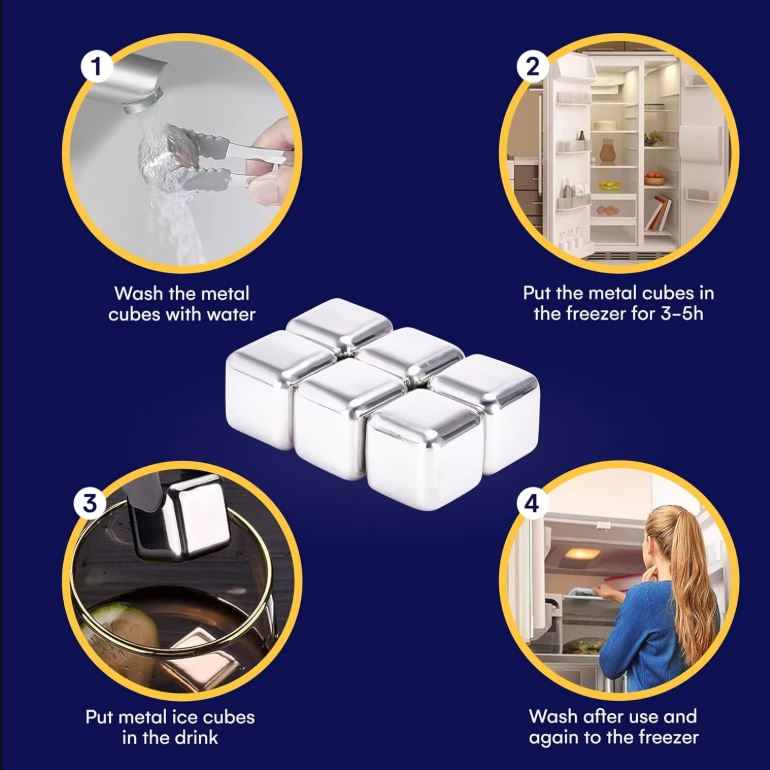 1

Wash the metal cubes with water

2

Put the metal cubes in the freezer for 3-5h

3

Put metal ice cubes in the drink

4

Wash after use and again to the freezer